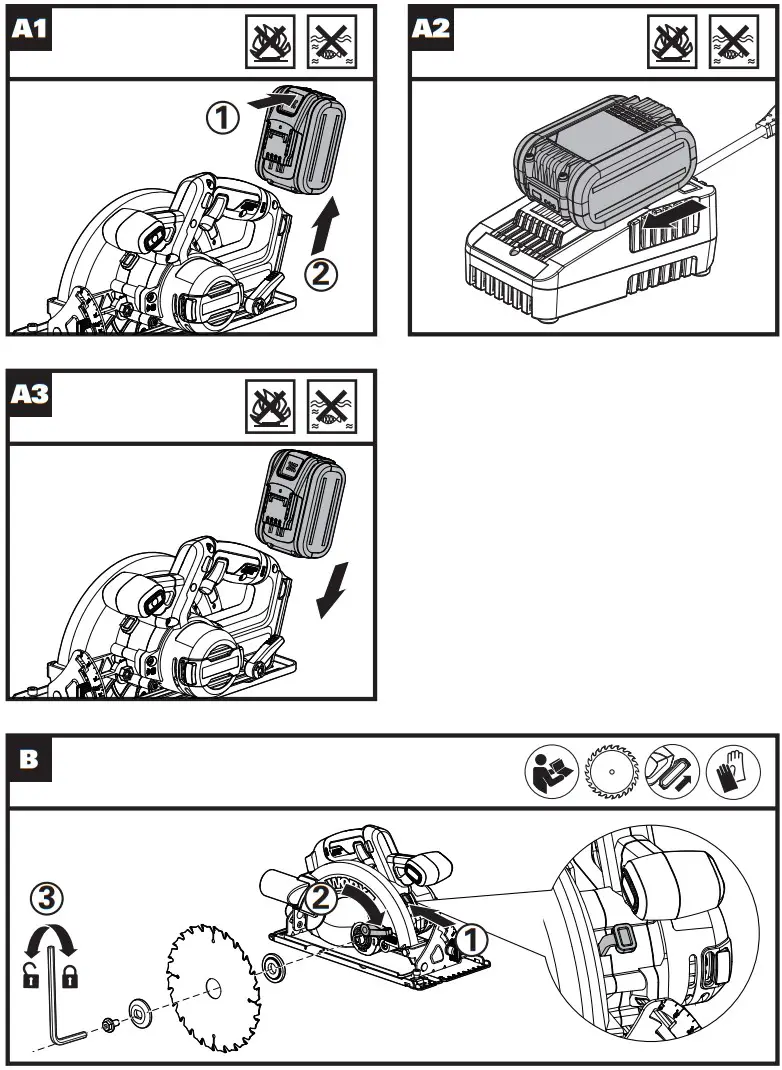 A1
①
②

A2

A3

B
③
②
①