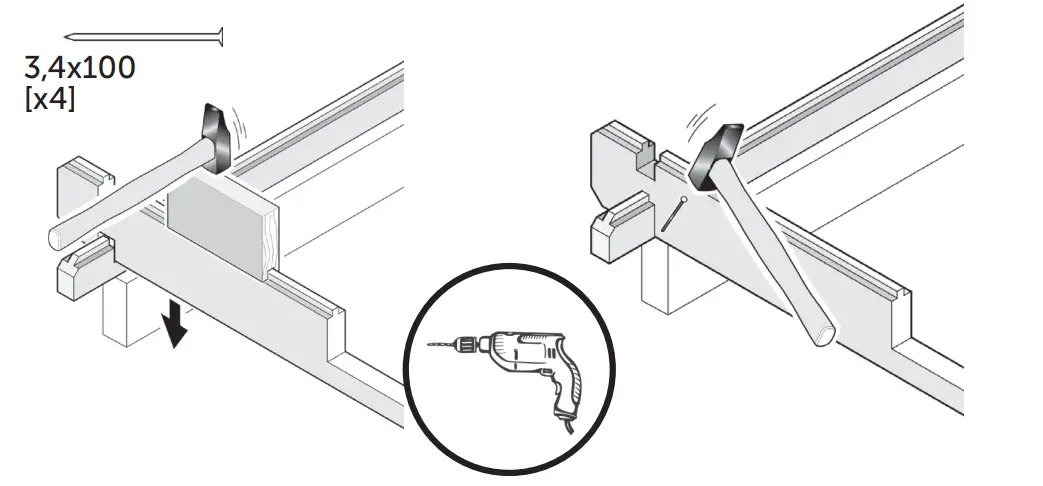 3,4x100
[x4]