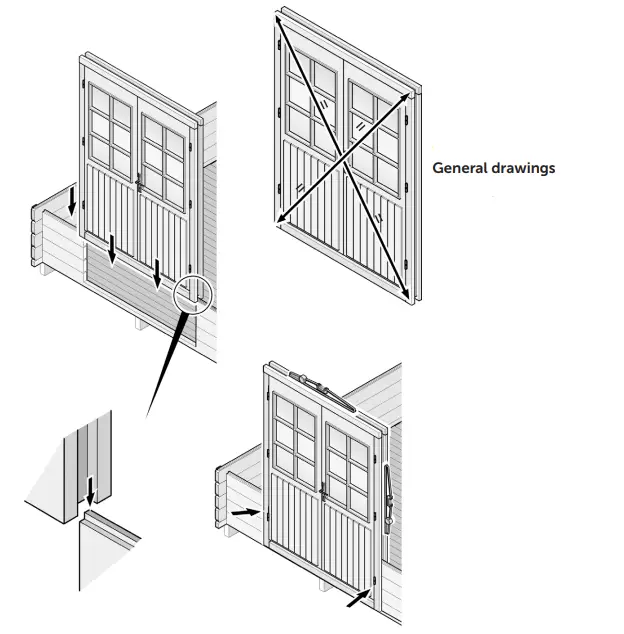 General drawings