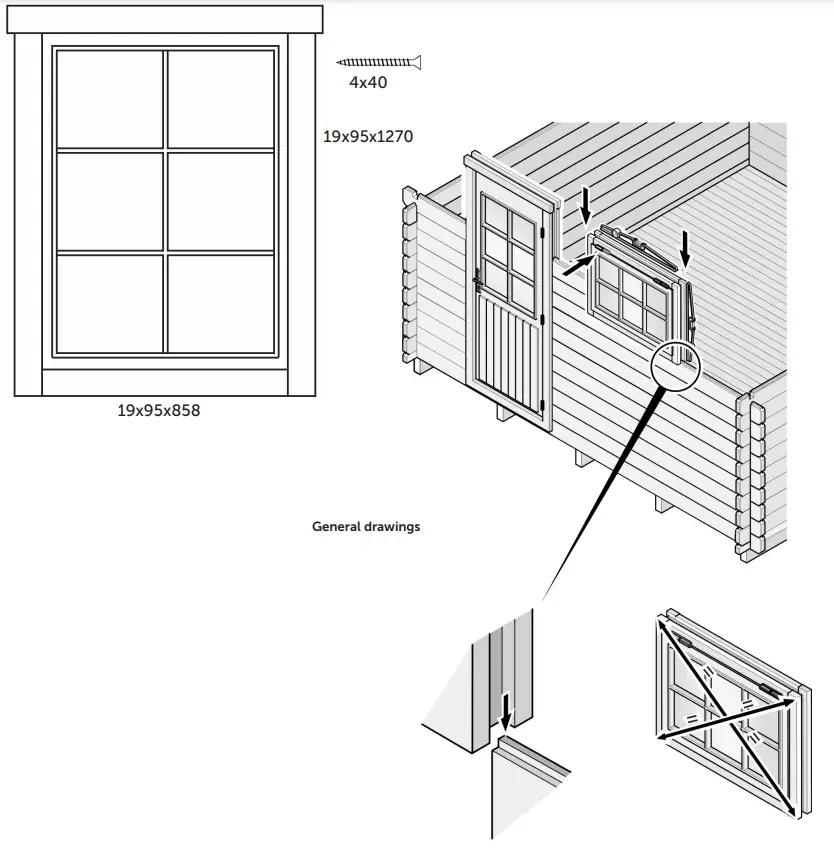 4x40

19x95x1270

19x95x858

General drawings