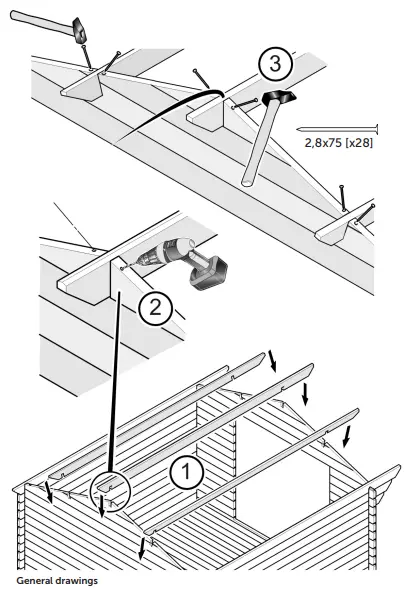 3

2,8x75 [x28]

2

1

General drawings