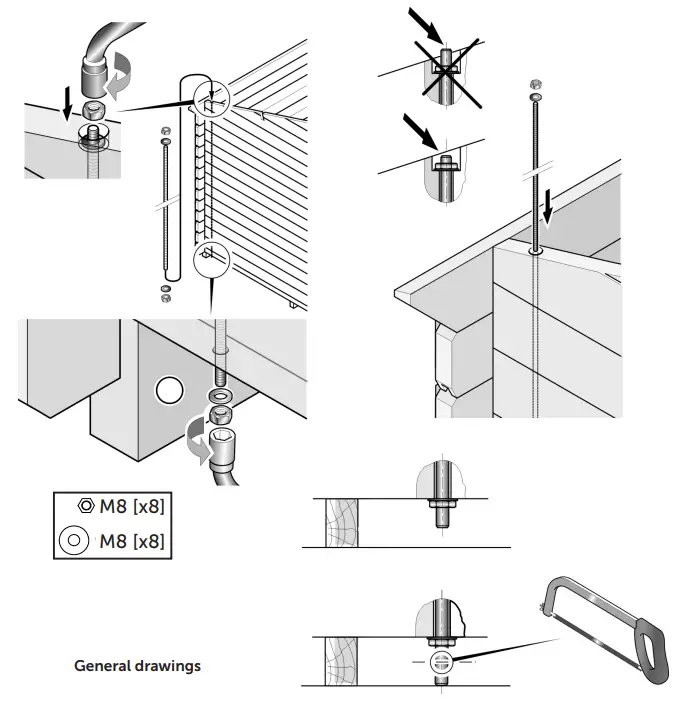 M8 [x8]
M8 [x8]

General drawings