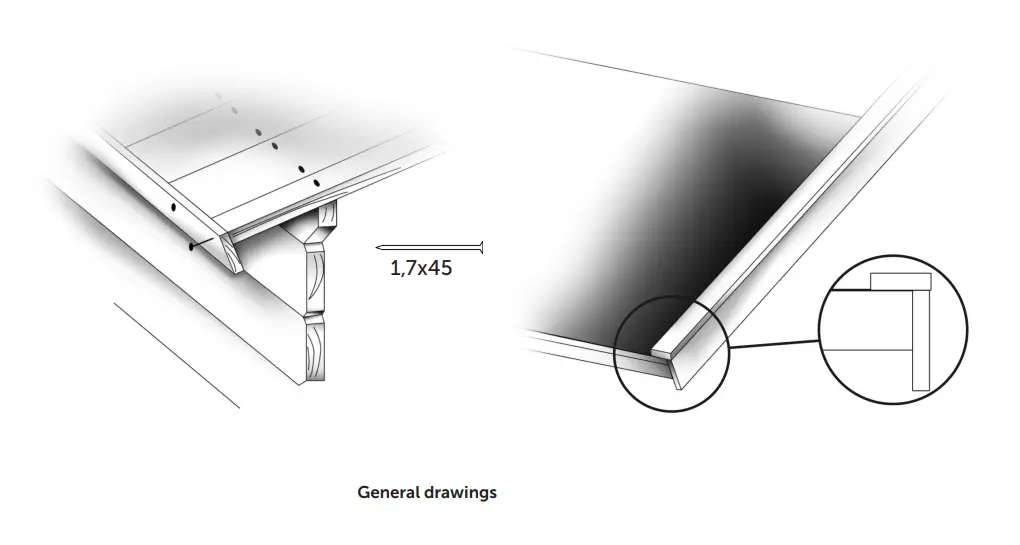 1,7x45

General drawings