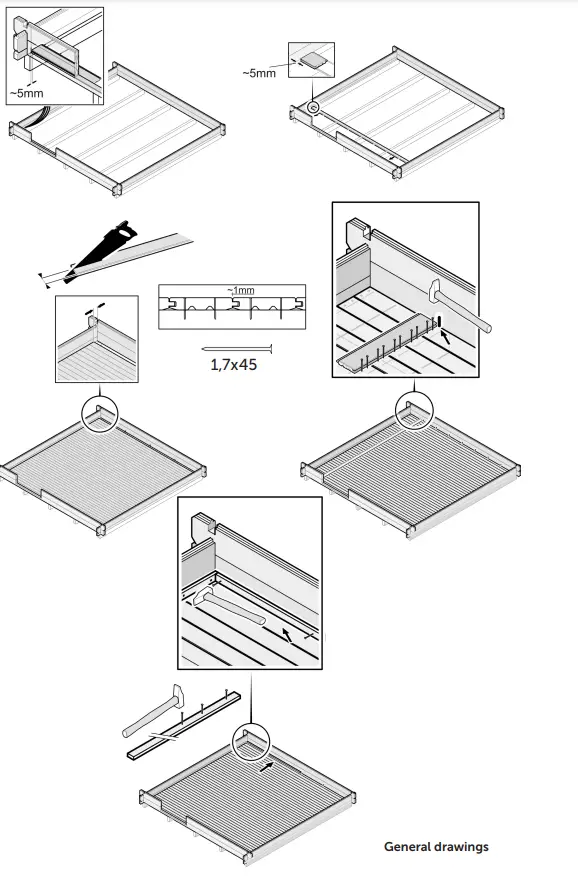 ~5mm

~5mm

~1mm

1,7x45

General drawings