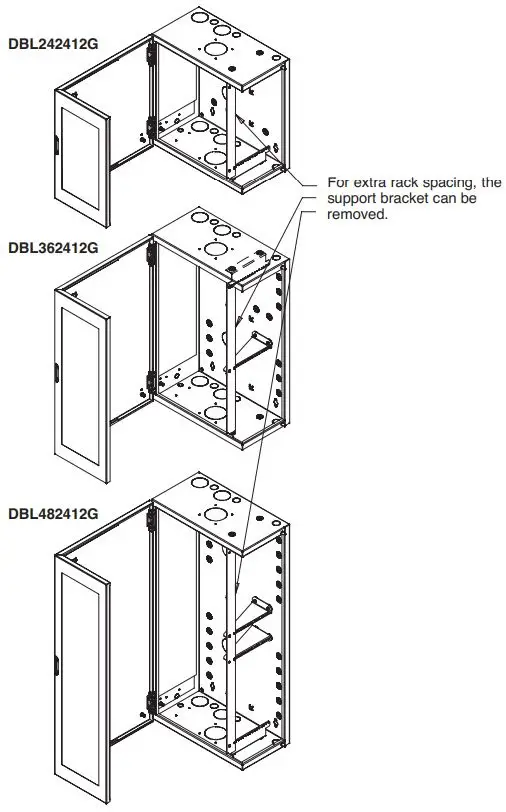 DBL242412G

For extra rack spacing, the support bracket can be removed.

DBL362412G

DBL482412G