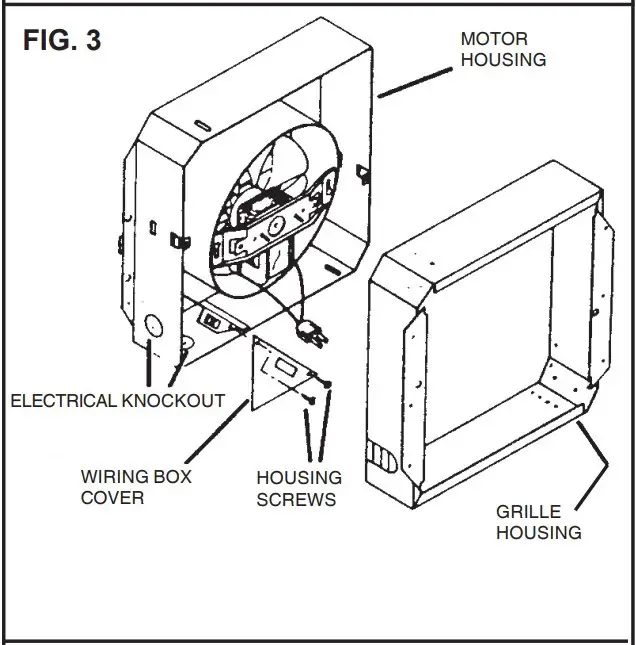 FIG. 3

MOTOR HOUSING

ELECTRICAL KNOCKOUT

WIRING BOX COVER

HOUSING SCREWS

GRILLE HOUSING