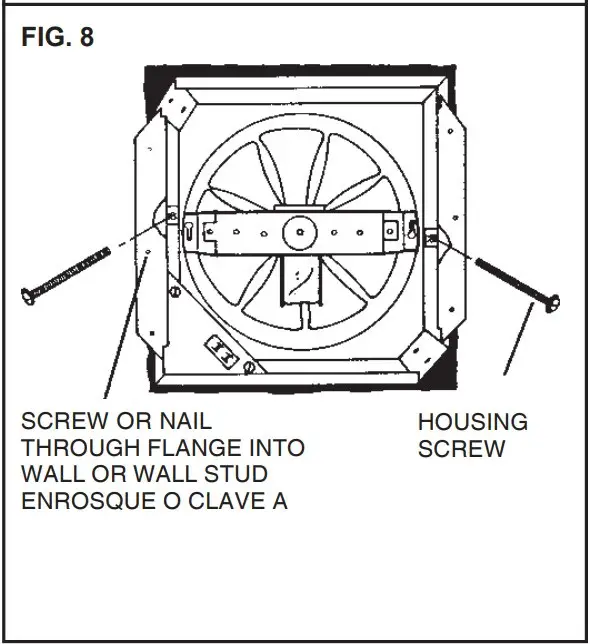 FIG. 8

SCREW OR NAIL THROUGH FLANGE INTO WALL OR WALL STUD ENROSQUE O CLAVE A

HOUSING SCREW