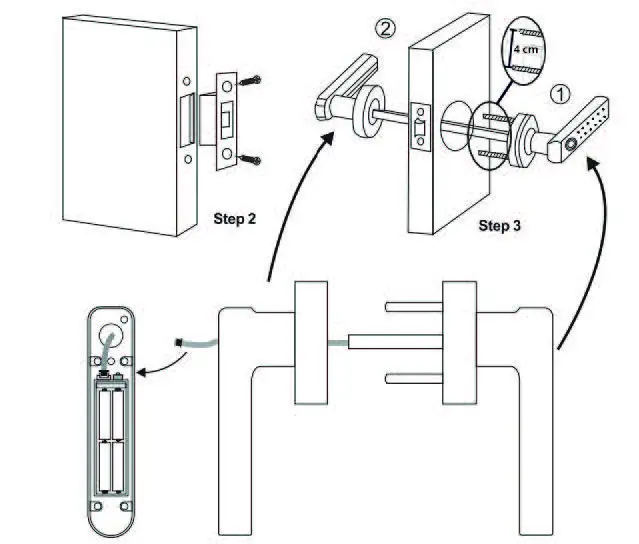 ②

4 cm

①

Step 2

Step 3