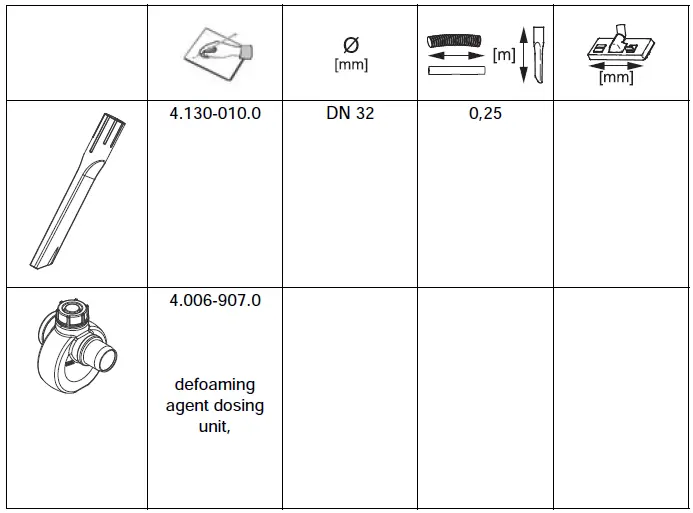 |  |  | Ø [mm] | [m] | [mm] |
|---|---|---|---|---|
|  | 4.130-010.0 | DN 32 | 0,25 |  |
|  | 4.006-907.0 defoaming agent dosing unit, |  |  |  |