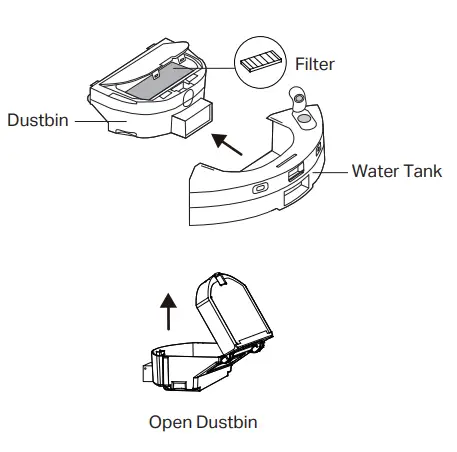 Filter
Dustbin
Water Tank
Open Dustbin