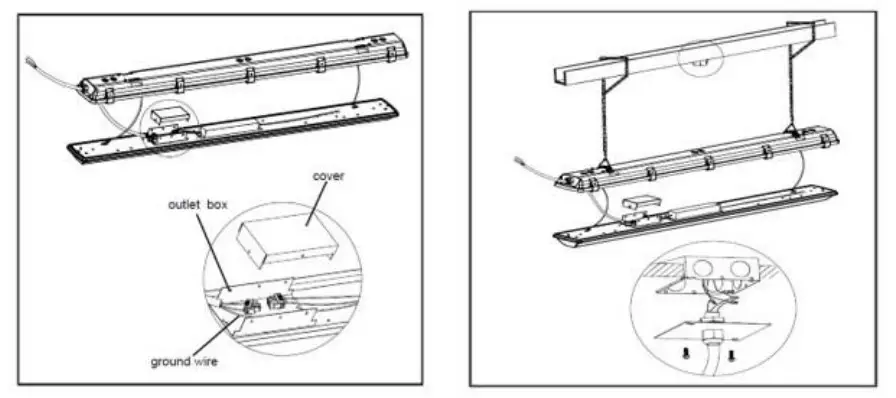 cover

outlet box

ground wire