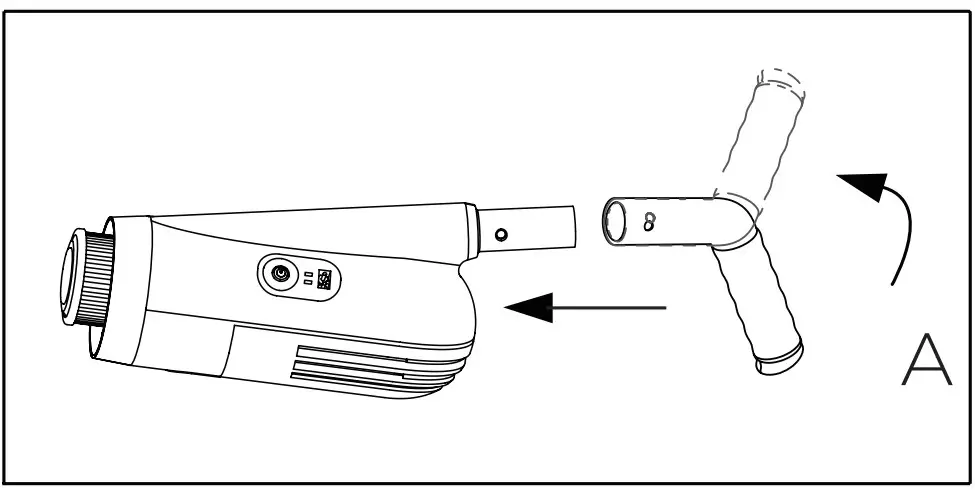 A