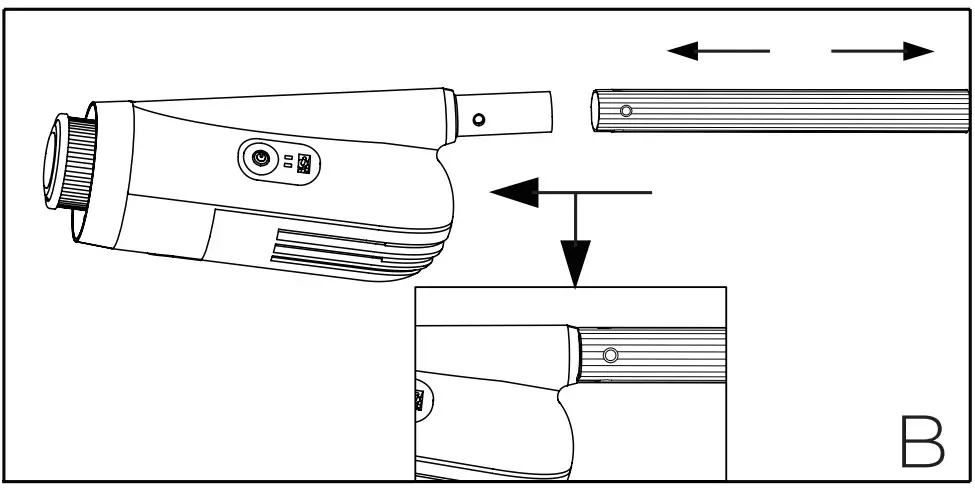 B