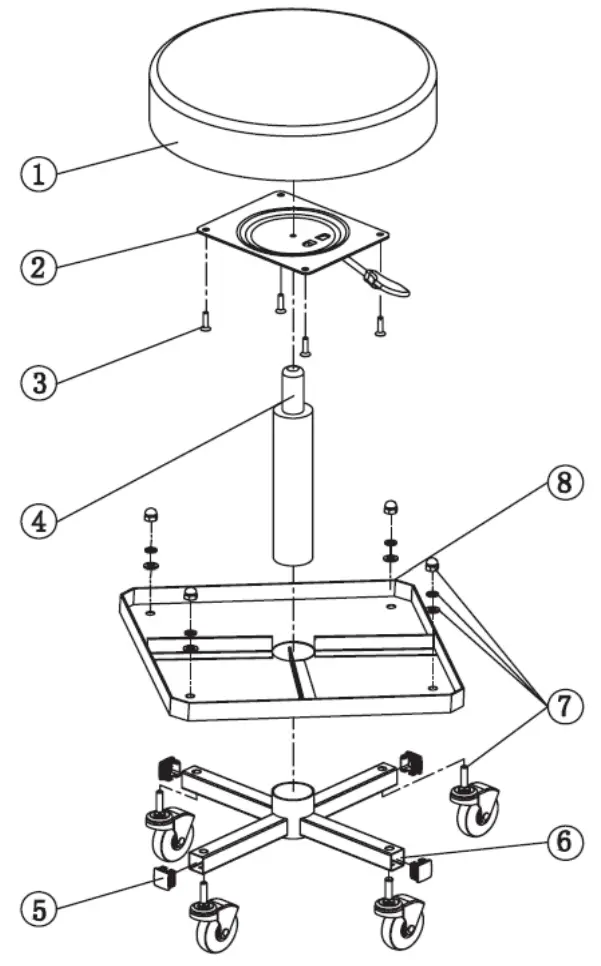 1
2
3
4
8
7
6
5