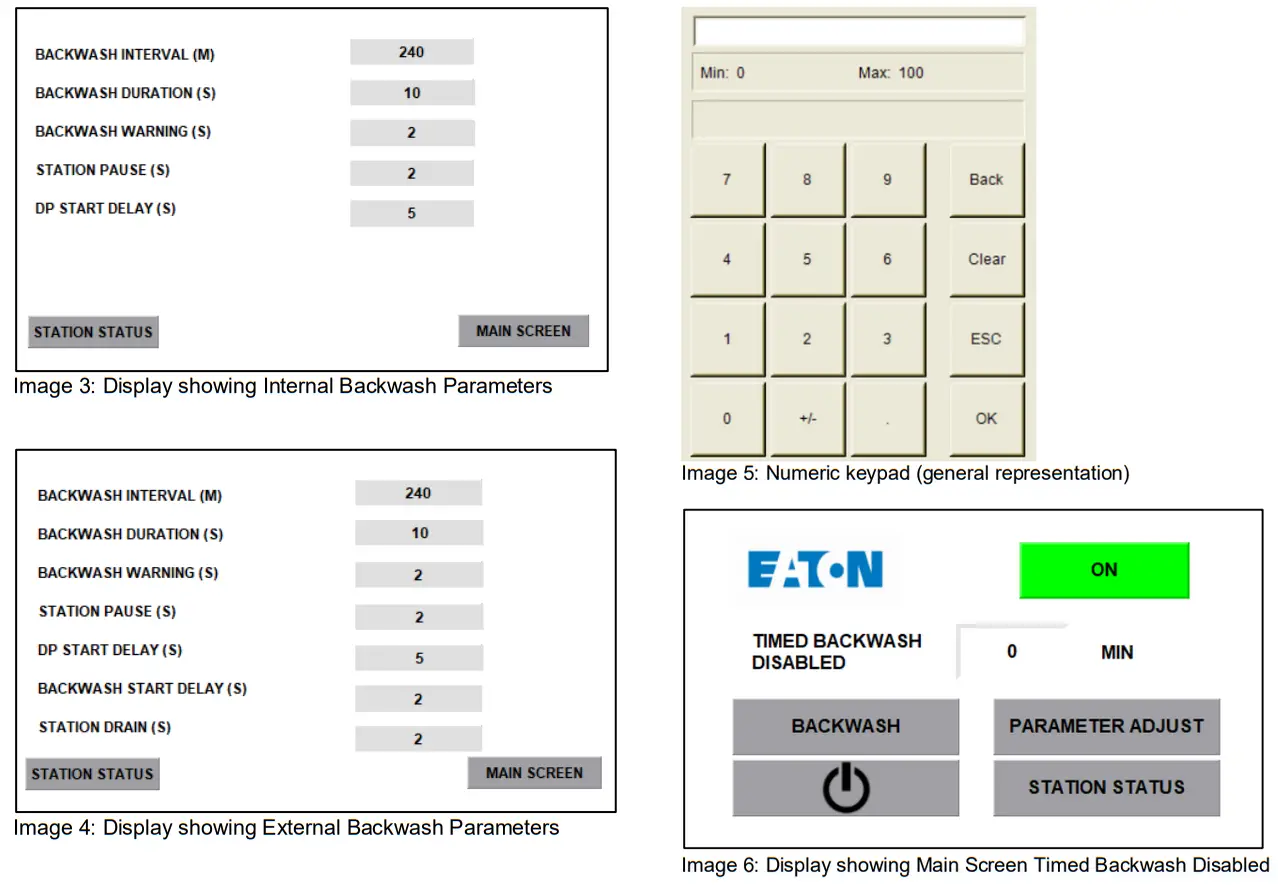 BACKWASH INTERVAL (M) 240
BACKWASH DURATION (S) 10
BACKWASH WARNING (S) 2
STATION PAUSE (S) 2
DP START DELAY (S) 5

STATION STATUS
MAIN SCREEN

Image 3: Display showing Internal Backwash Parameters

BACKWASH INTERVAL (M) 240
BACKWASH DURATION (S) 10
BACKWASH WARNING (S) 2
STATION PAUSE (S) 2
DP START DELAY (S) 5
BACKWASH START DELAY (S) 2
STATION DRAIN (S) 2

STATION STATUS
MAIN SCREEN

Image 4: Display showing External Backwash Parameters

Min: 0 Max: 100

7 8 9 Back
4 5 6 Clear
1 2 3 ESC
0 +/- . OK

Image 5: Numeric keypad (general representation)

EATON
ON
TIMED BACKWASH DISABLED
0 MIN
BACKWASH
PARAMETER ADJUST
STATION STATUS

Image 6: Display showing Main Screen Timed Backwash Disabled