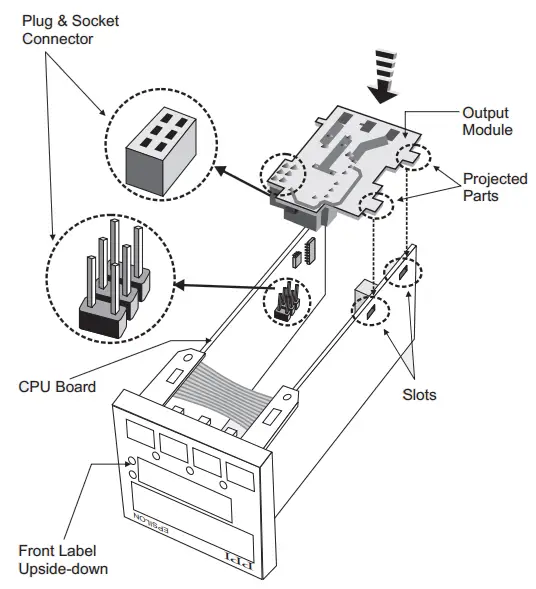 Plug & Socket Connector

Output Module

Projected Parts

CPU Board

Slots

Front Label Upside-down

EPSILON

PPI