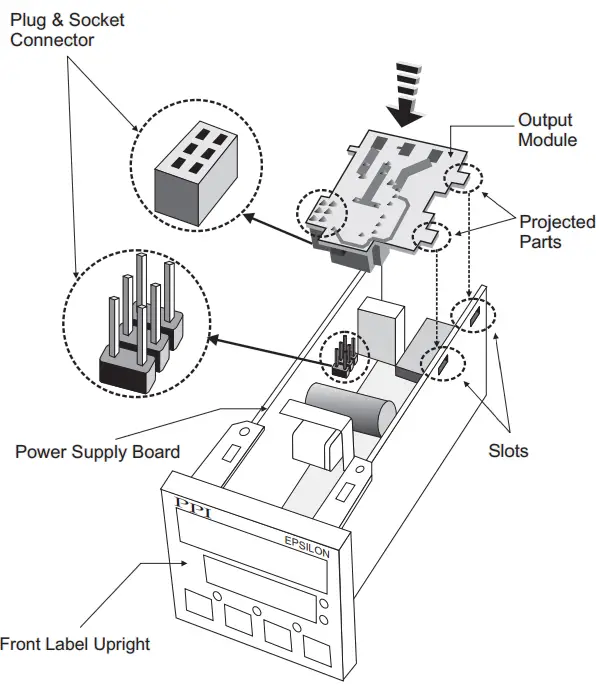 Plug & Socket Connector

Output Module

Projected Parts

Power Supply Board

Slots

PPI

EPSILON

Front Label Upright