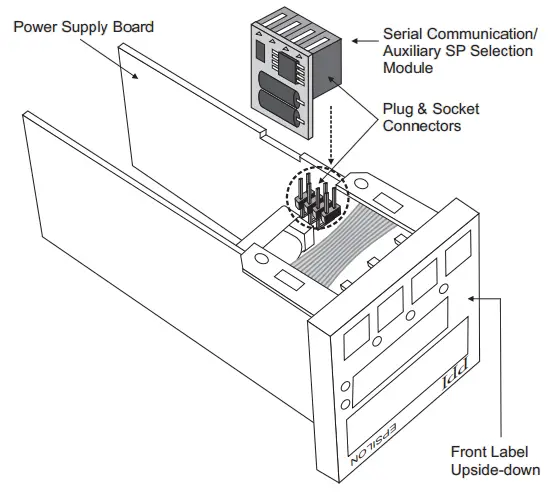 Power Supply Board

Serial Communication/ Auxiliary SP Selection Module

Plug & Socket Connectors

PPI

EPSILON

Front Label Upside-down