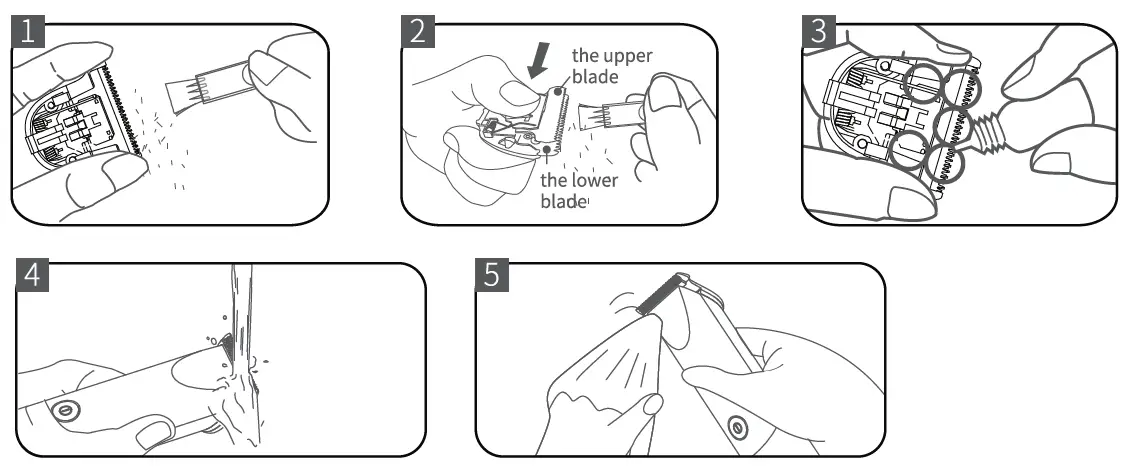 1

2
the upper blade
the lower blade

3

4

5