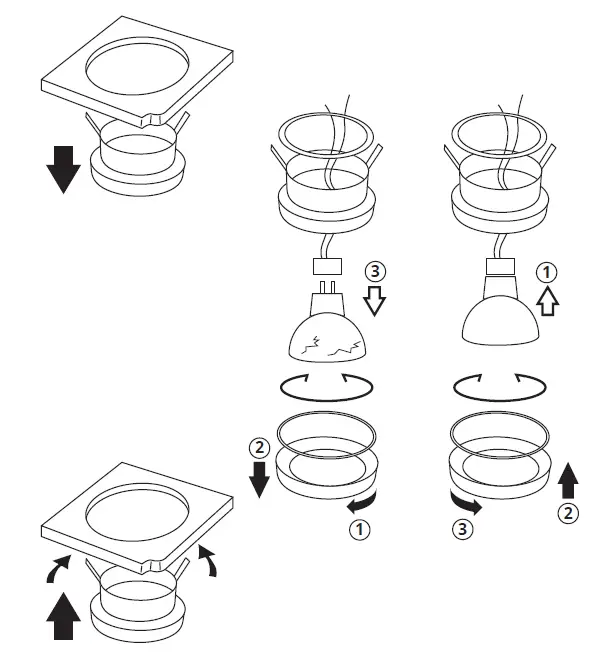 3

1

2

1

3

2