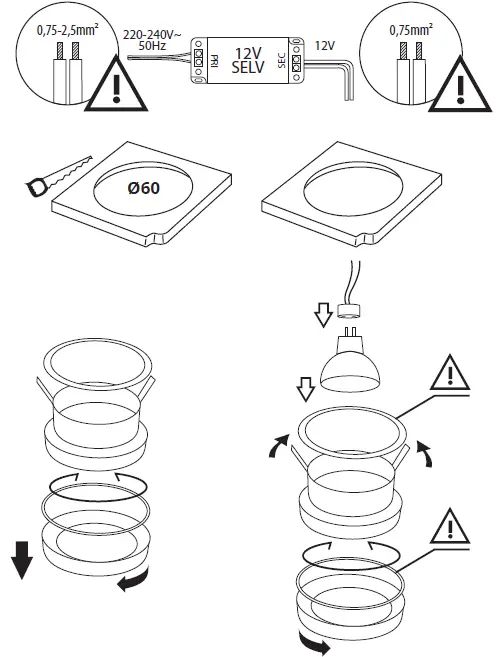 0,75-2,5mm²

220-240V~
50Hz

PRI

12V
SELV

SEC

12V

0,75mm²

Ø60