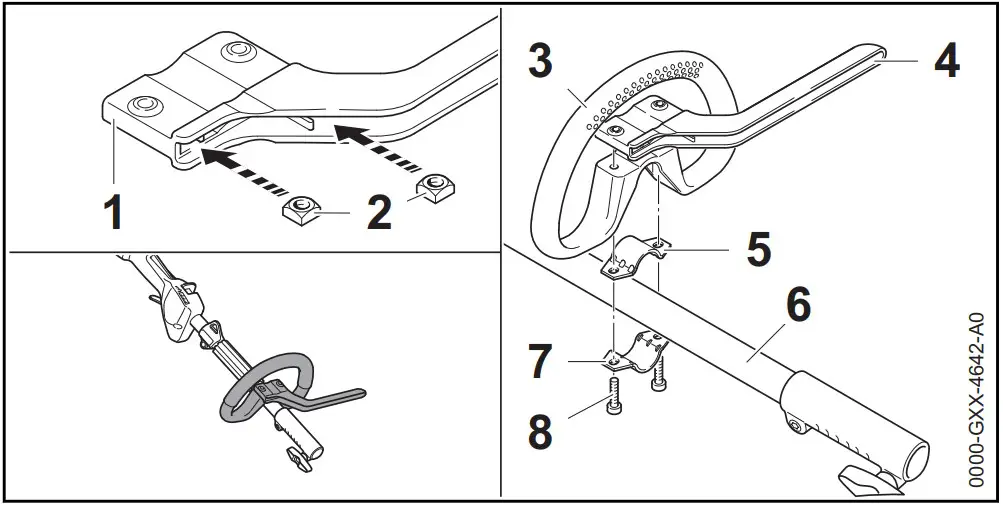 1
2
3
4
5
6
7
8
0000-GXX-4642-A0