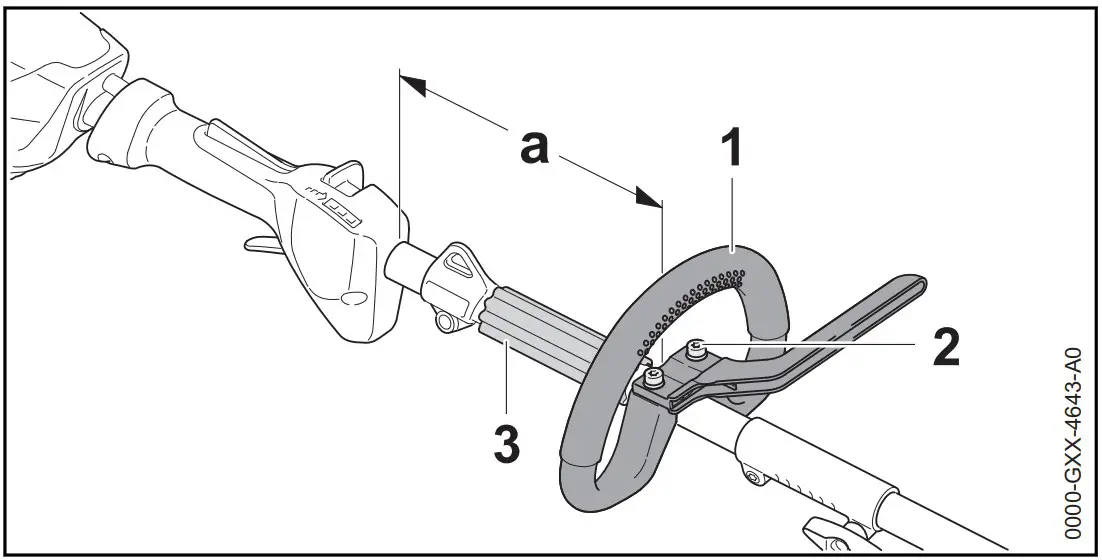 a
1
2
3
0000-GXX-4643-A0