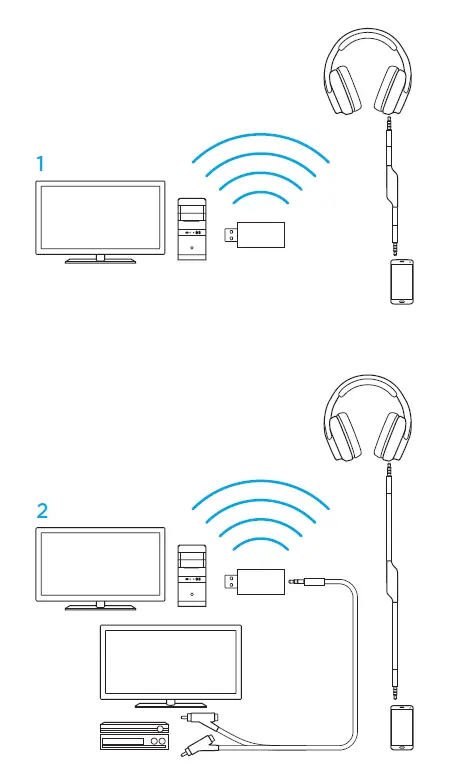 1

2