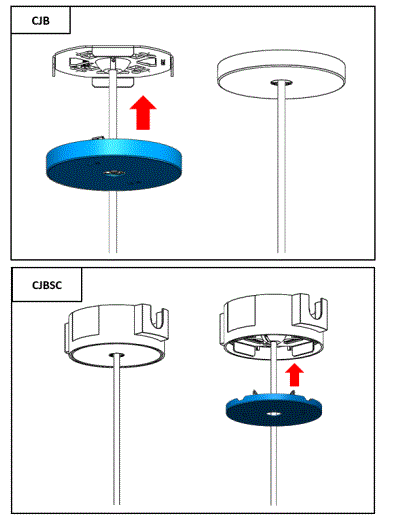 CJB

CJBSC