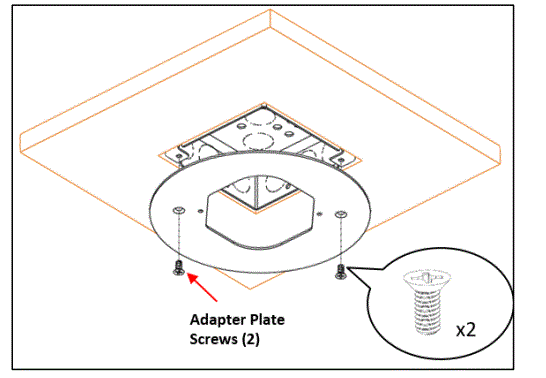 Adapter Plate
Screws (2)

x2