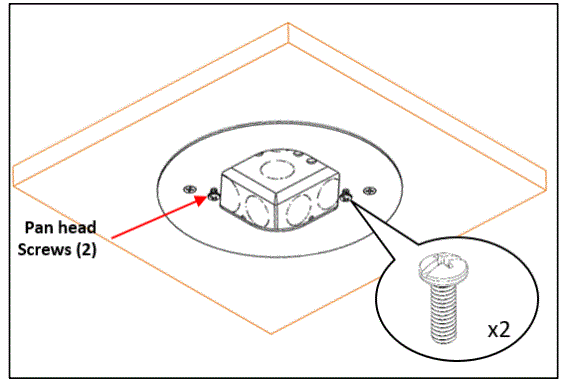 Pan head
Screws (2)

x2