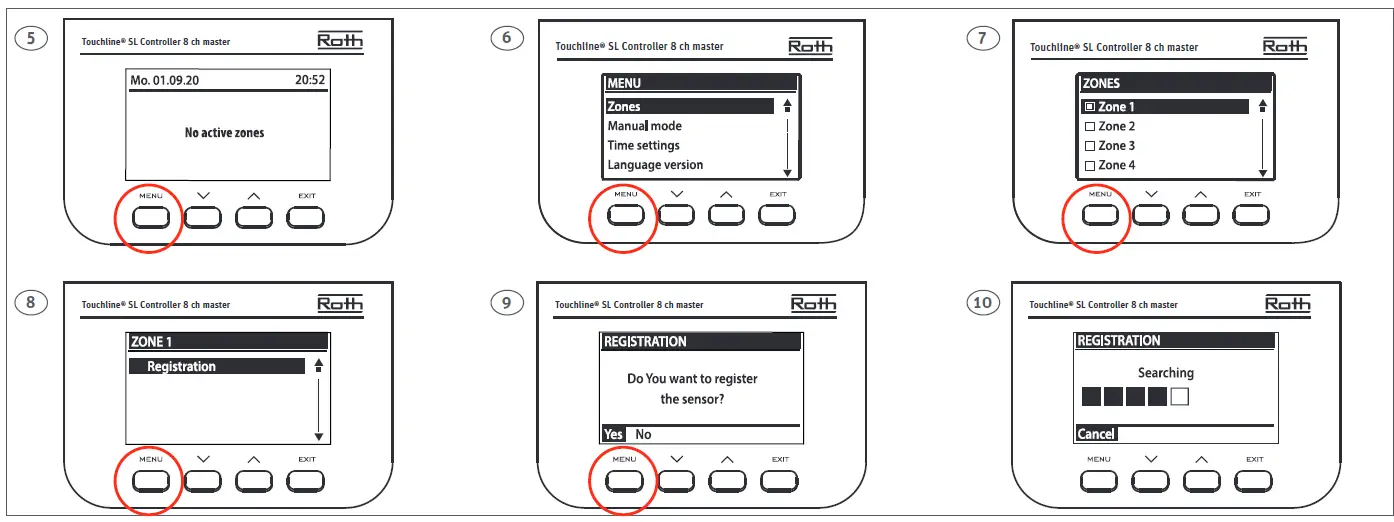 5

Touchline® SL Controller 8 ch master

Roth

Mo. 01.09.20 20:52

No active zones

MENU

EXIT

6

Touchline® SL Controller 8 ch master

Roth

MENU

Zones

Manual mode

Time settings

Language version

MENU

EXIT

7

Touchline® SL Controller 8 ch master

Roth

ZONES

Zone 1

Zone 2

Zone 3

Zone 4

MENU

EXIT

8

Touchline® SL Controller 8 ch master

Roth

ZONE 1

Registration

MENU

EXIT

9

Touchline® SL Controller 8 ch master

Roth

REGISTRATION

Do You want to register the sensor?

Yes No

MENU

EXIT

10

Touchline® SL Controller 8 ch master

Roth

REGISTRATION

Searching

Cancel

MENU

EXIT