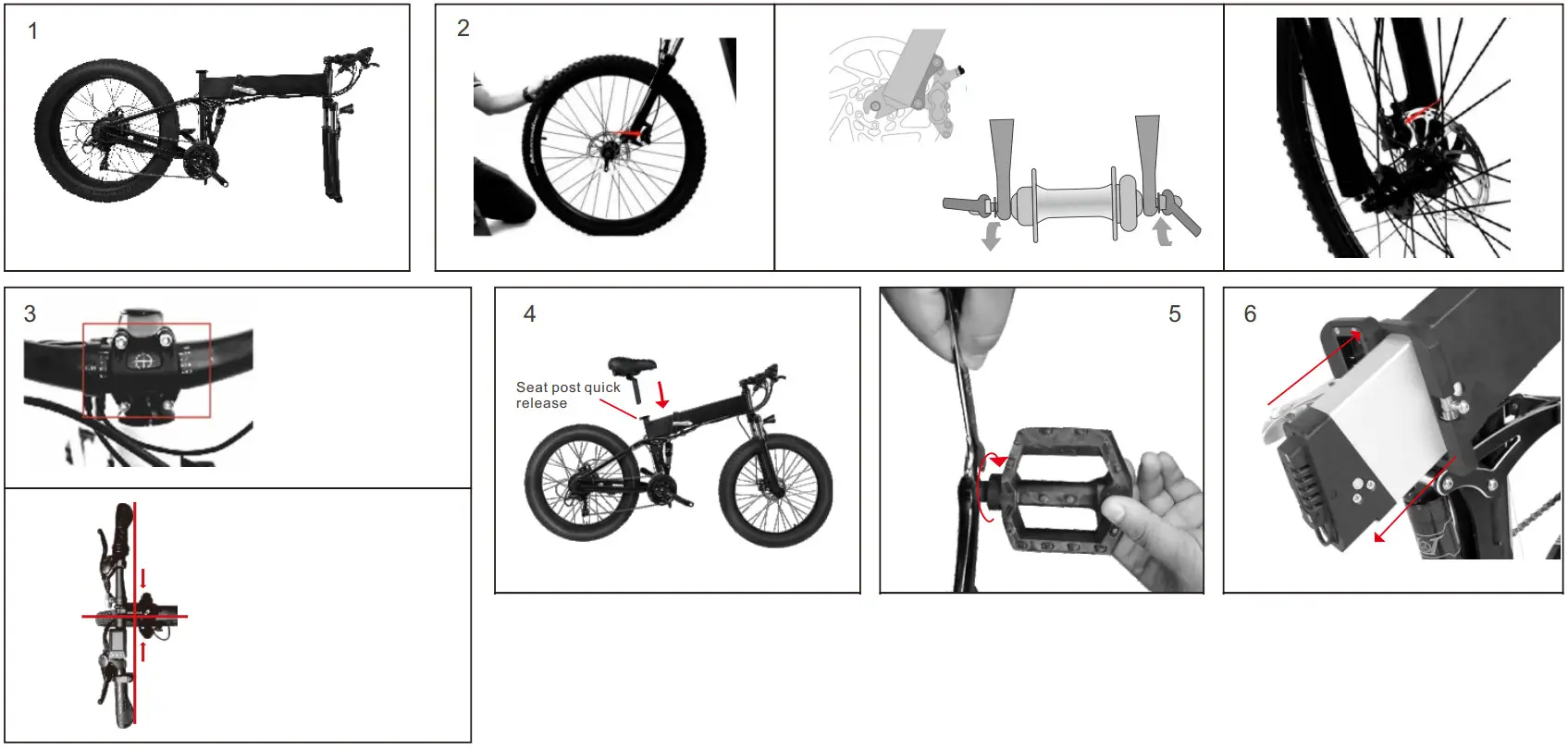 1

2

3

4

Seat post quick release

5

6