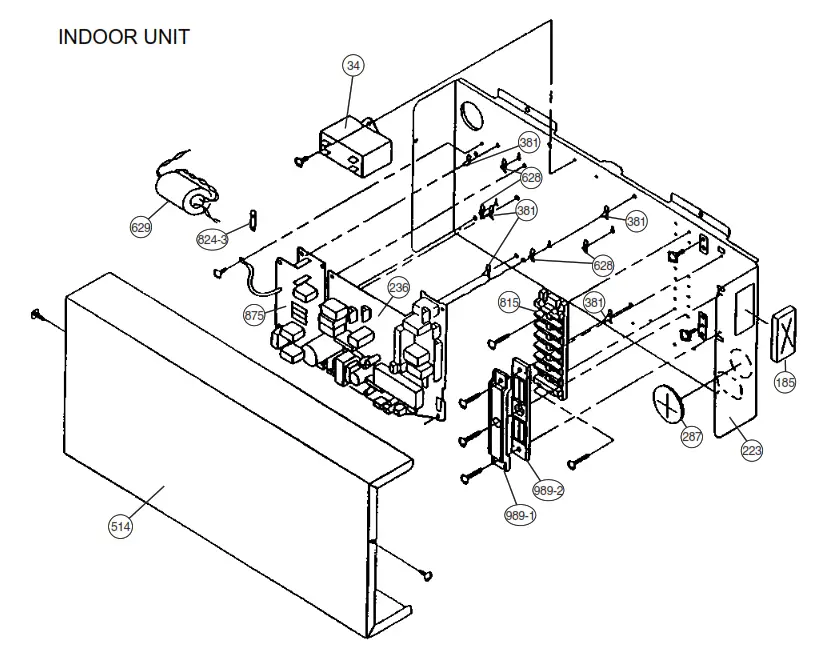 INDOOR UNIT

34
381
628
381
381
629
824-3
628
236
875
815
381
185
287
223
989-2
989-1
514