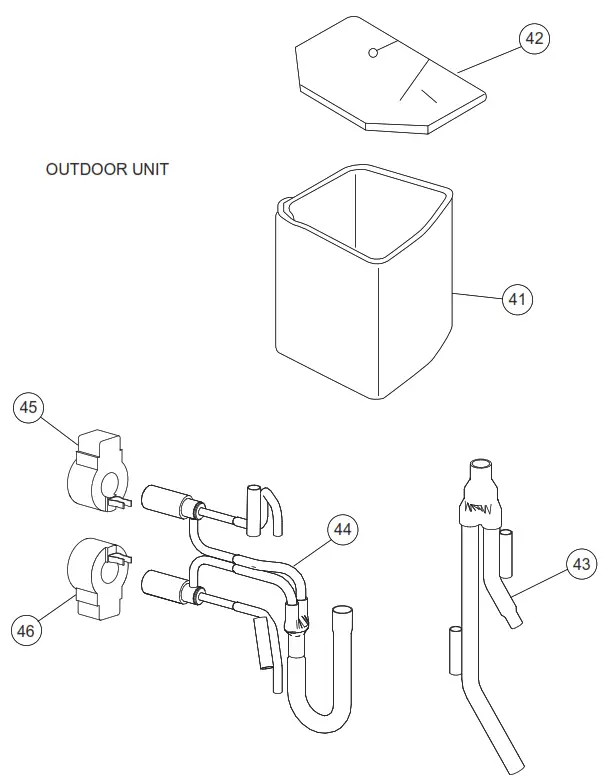 42

OUTDOOR UNIT

41

45

44

43

46