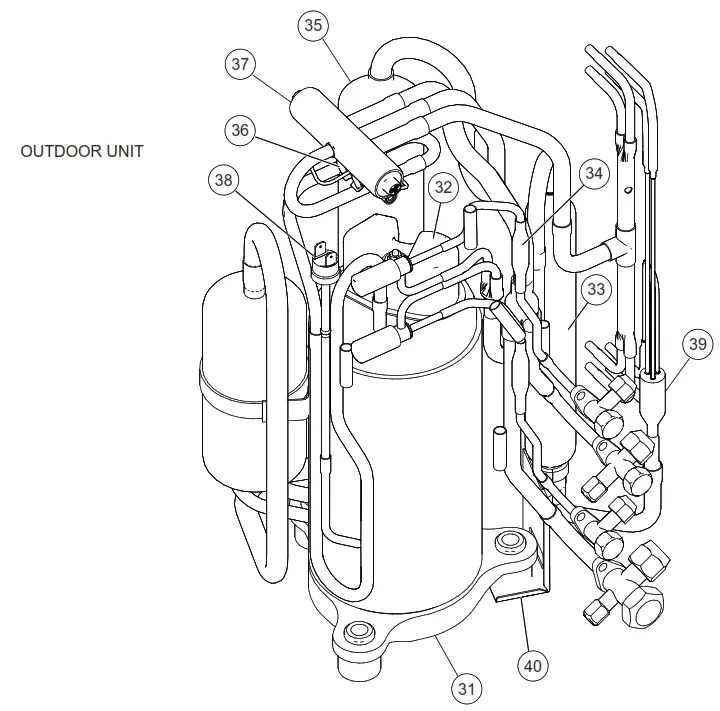 OUTDOOR UNIT

35
37
36
38
32
34
33
39
40
31