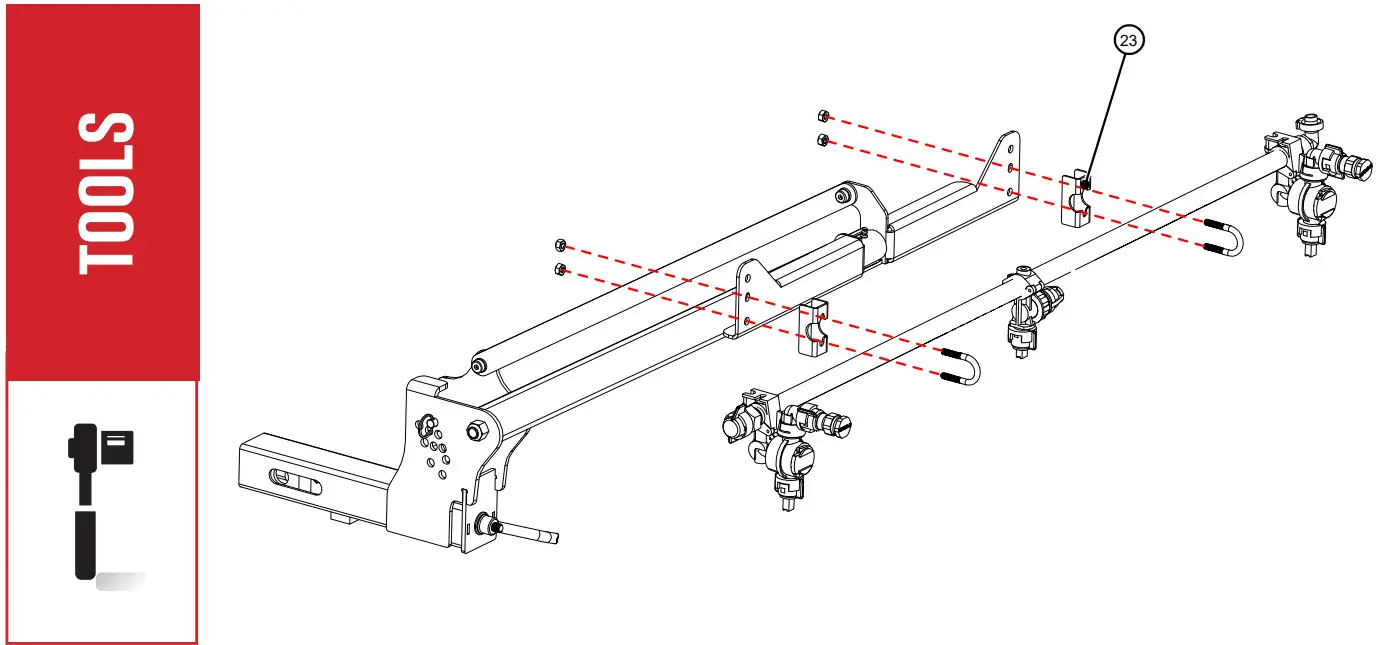 TOOLS

23