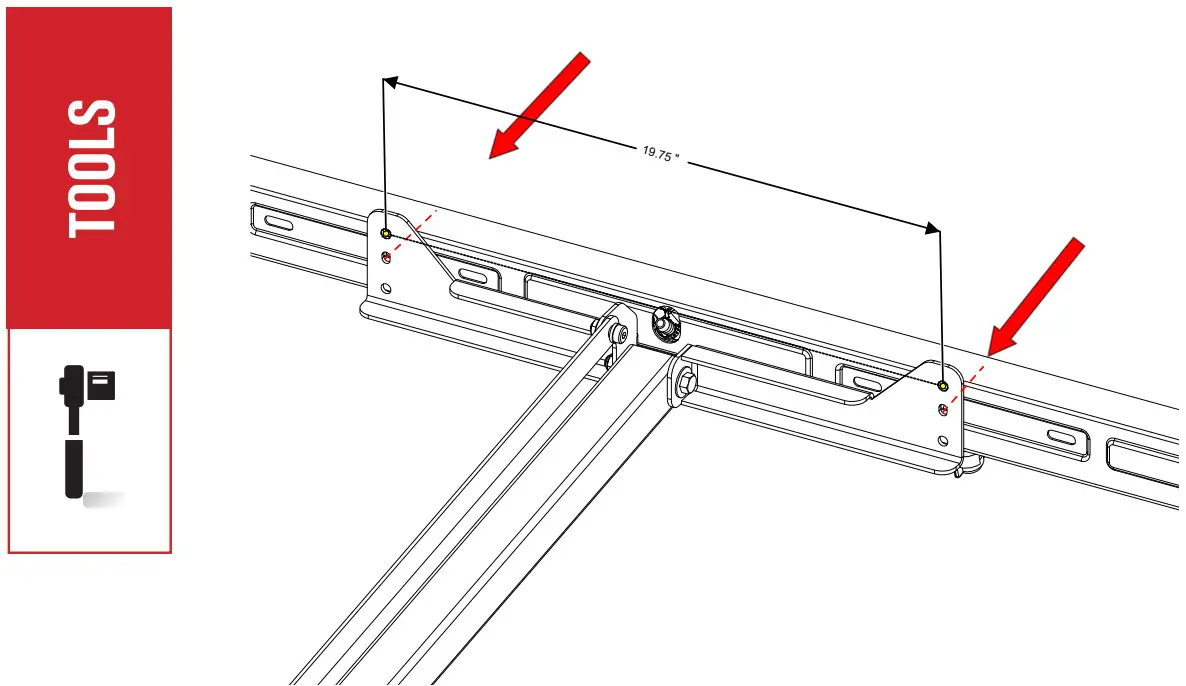 TOOLS

19.75 "