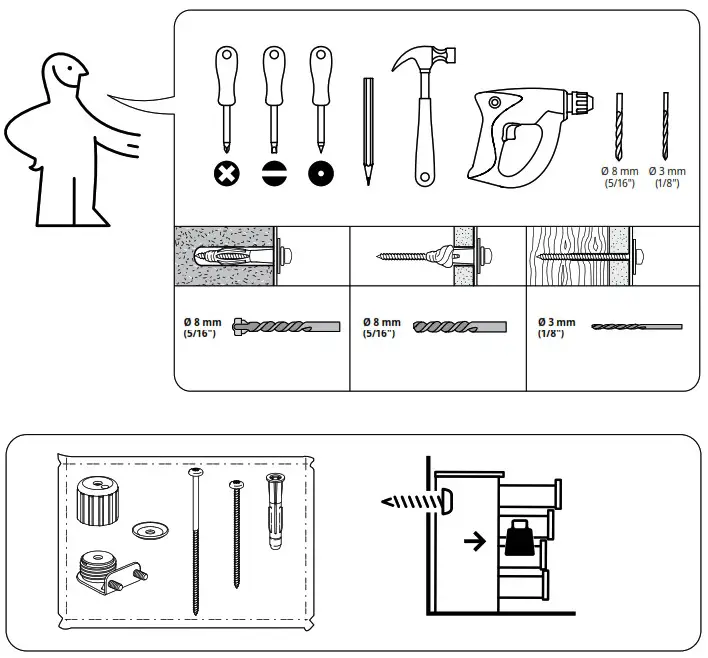 Ø 8 mm
(5/16")

Ø 3 mm
(1/8")

Ø 8 mm
(5/16")

Ø 8 mm
(5/16")

Ø 3 mm
(1/8")