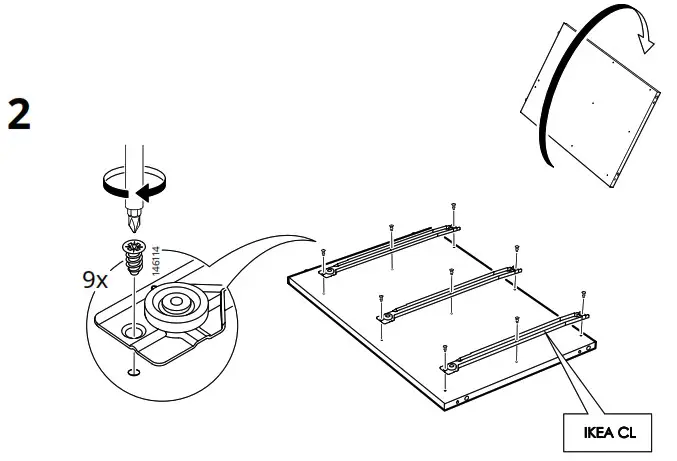 2

146114

9x

IKEA CL