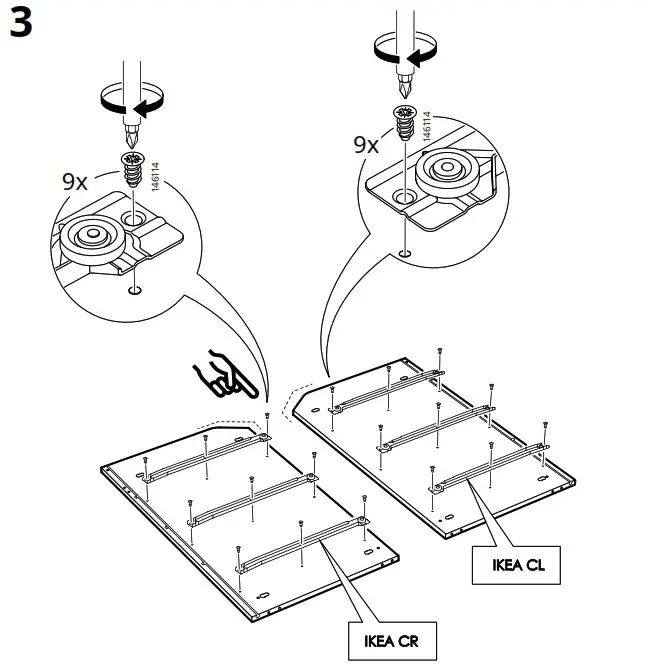 3

9x

146114

9x

146114

IKEA CL

IKEA CR