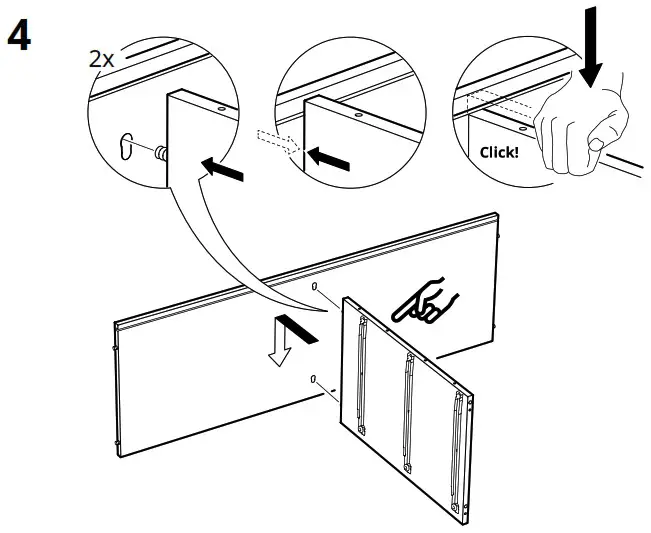 4

2x

Click!