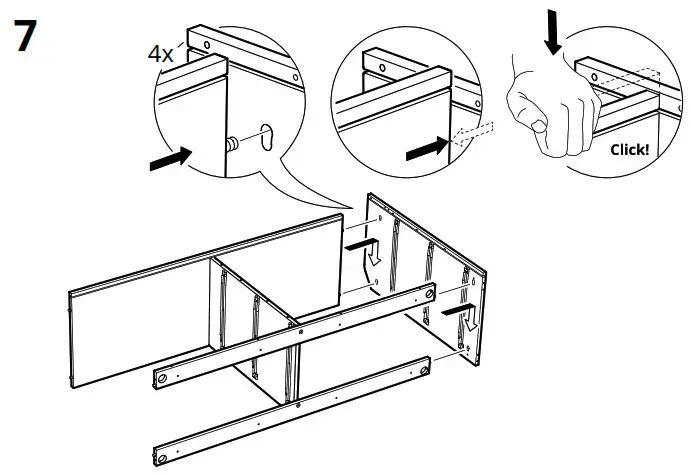 7

4x

Click!