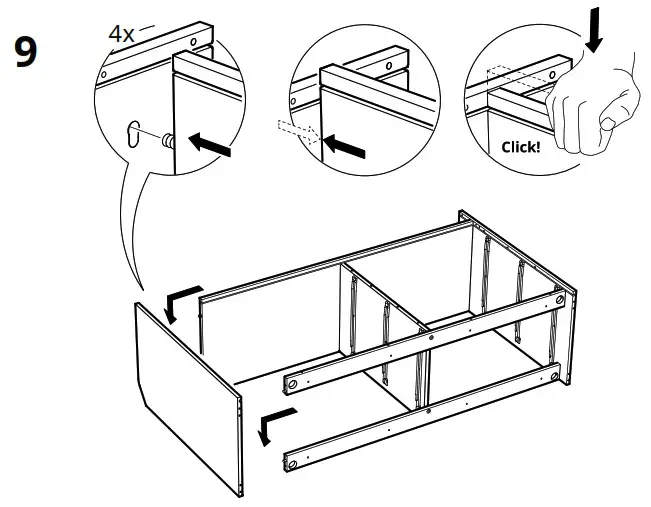 9

4x

Click!