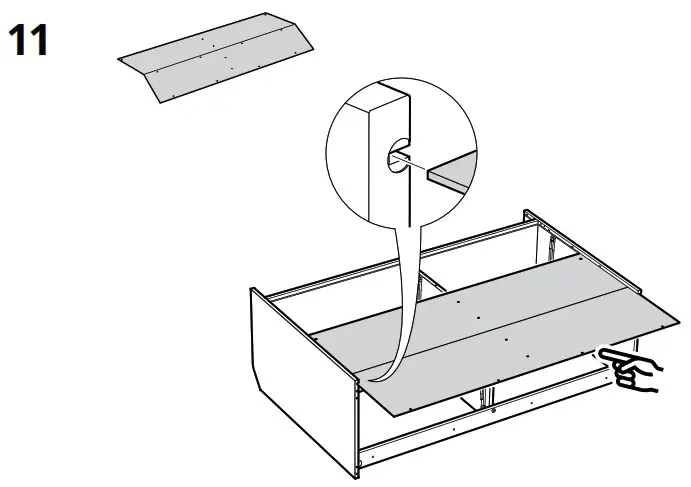 11