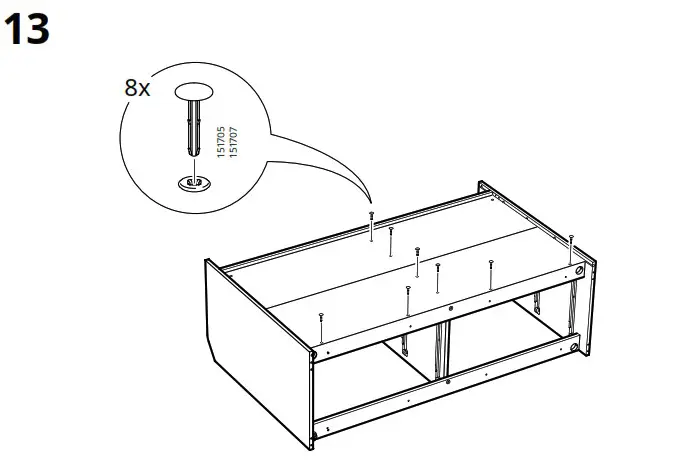 13

8x

151705
151707