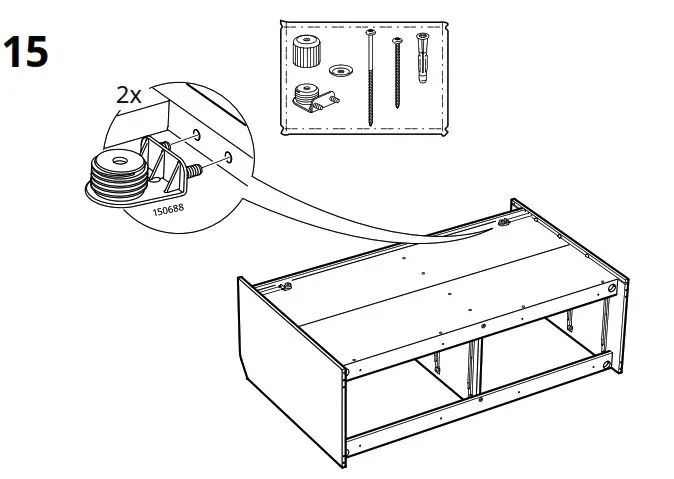 15

2x

150688