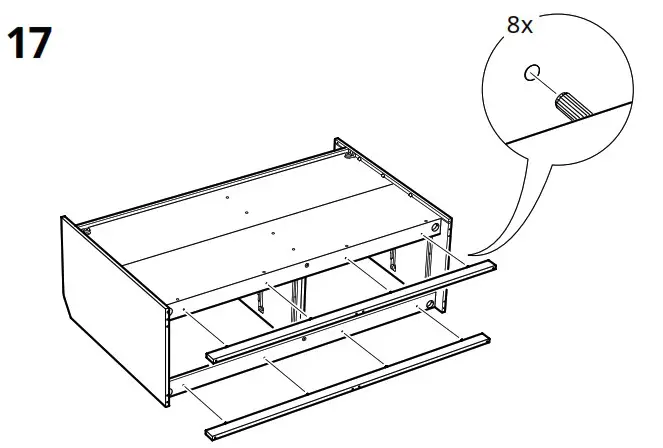 17

8x