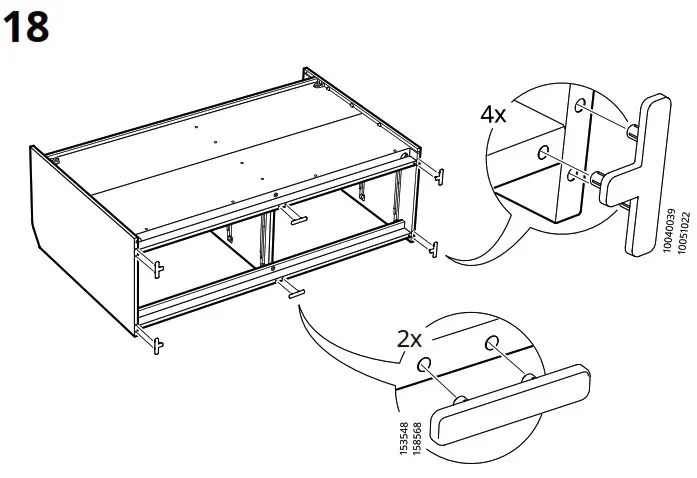 18

4x

10040039
10051022

2x

153548
158568