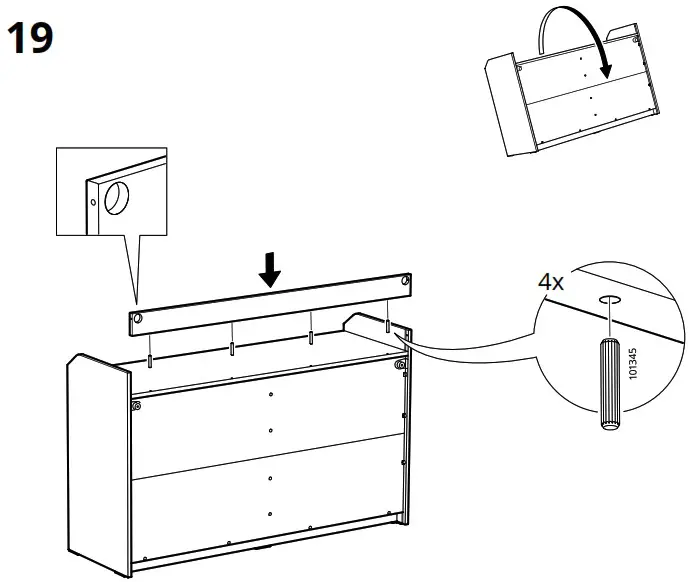 19

4x

101345